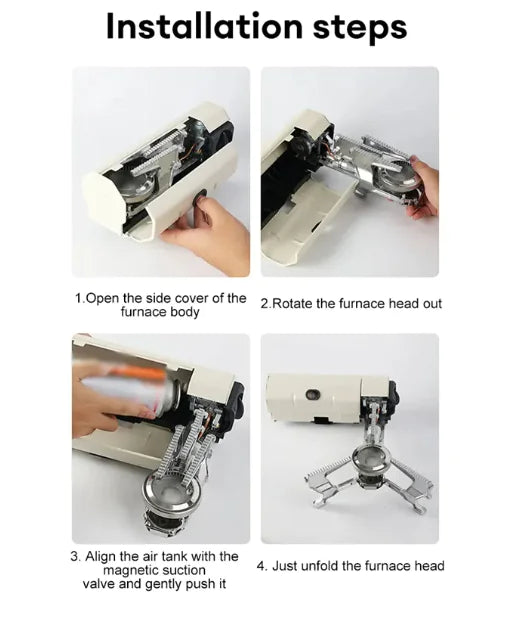 Installation steps

1.Open the side cover of the furnace body

2.Rotate the furnace head out

3. Align the air tank with the magnetic suction valve and gently push it

4. Just unfold the furnace head